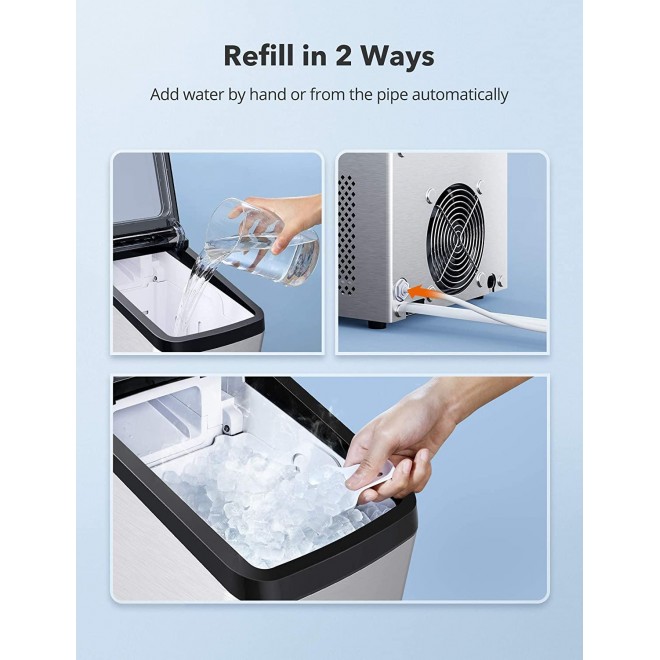 Refill in 2 Ways

Add water by hand or from the pipe automatically